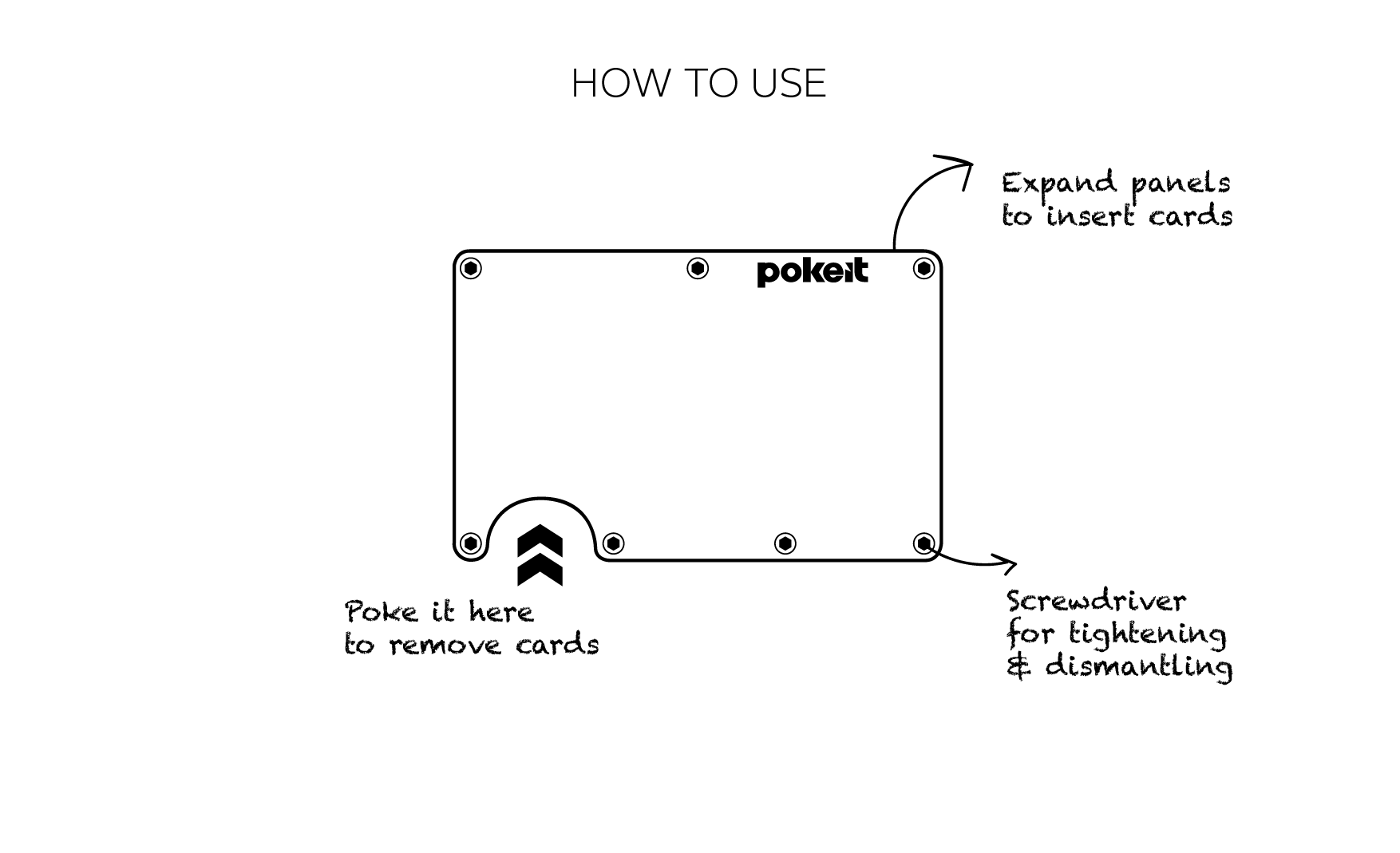 HOW TO USE

Expand panels
to insert cards

pokeit

Poke it here
to remove cards

Screwdriver
for tightening
& dismantling